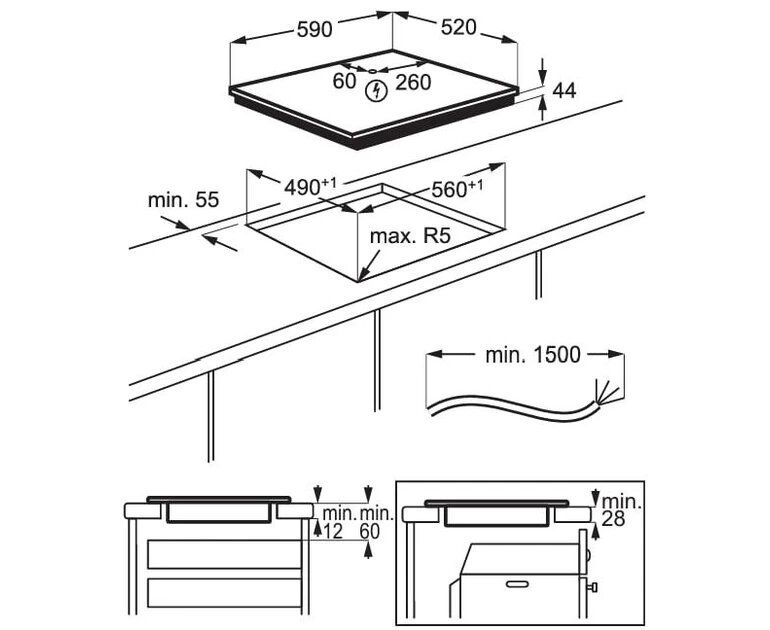 590
520
60
260
44
min. 55
$490^{+1}$
$560^{+1}$
max. R5
min. 1500
min.
12
min.
60
min.
28