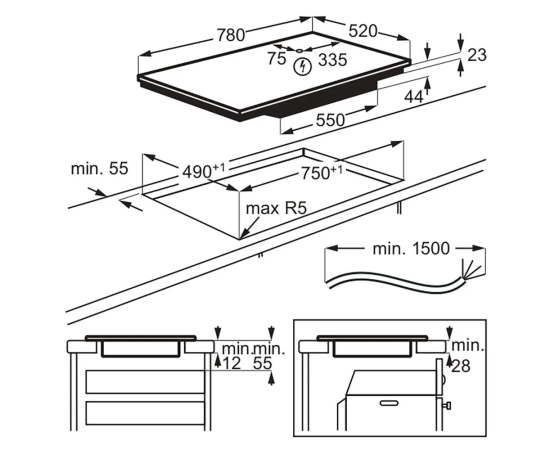 780
520
75
335
23
44
550
min. 55
$490^{+1}$
$750^{+1}$
max R5
min. 1500
min.
12
min.
55
min.
28