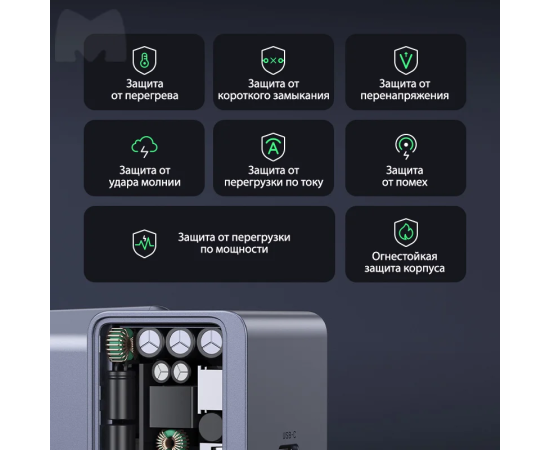 Защита от перегрева

Защита от короткого замыкания

Защита от перенапряжения

Защита от удара молнии

Защита от перегрузки по току

Защита от помех

Защита от перегрузки по мощности

Огнестойкая защита корпуса

USB-C