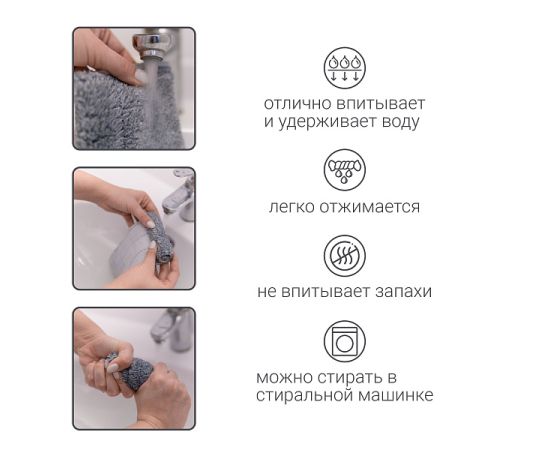 отлично впитывает и удерживает воду

легко отжимается

не впитывает запахи

можно стирать в стиральной машинке