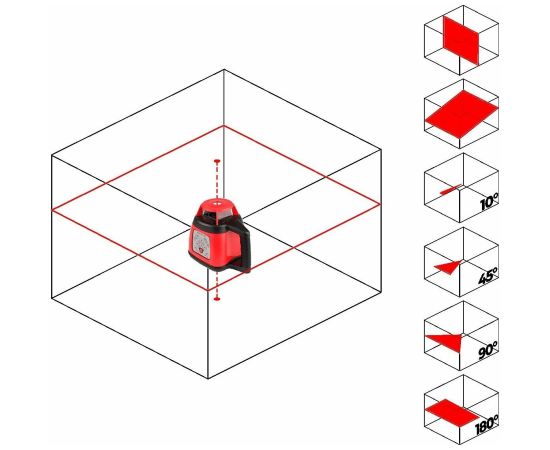 10°

45°

90°

180°