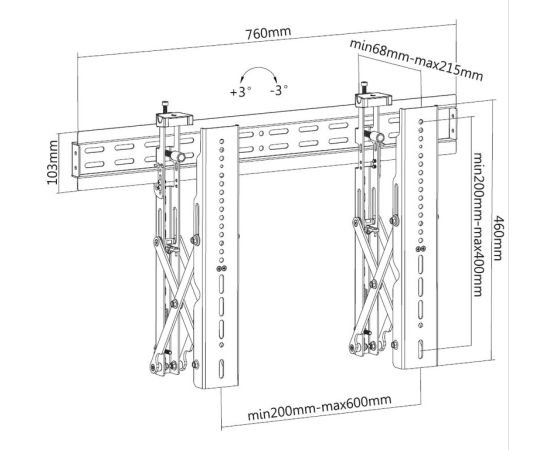 760mm

min68mm-max215mm

+3°

-3°

103mm

min200mm-max400mm

460mm

min200mm-max600mm