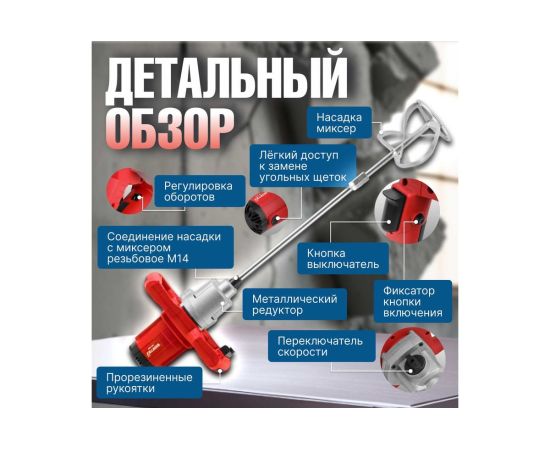 ДЕТАЛЬНЫЙ ОБЗОР

Насадка миксер

Лёгкий доступ к замене угольных щеток

Регулировка оборотов

Соединение насадки с миксером резьбовое М14

Кнопка выключатель

Металлический редуктор

Фиксатор кнопки включения

Переключатель скорости

Прорезиненные рукоятки