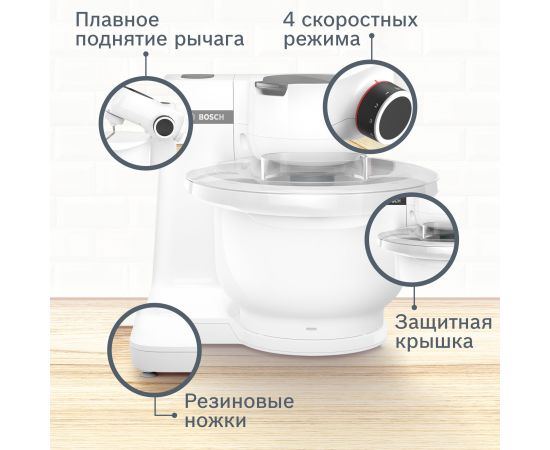 Плавное поднятие рычага

4 скоростных режима

BOSCH

Защитная крышка

Резиновые ножки