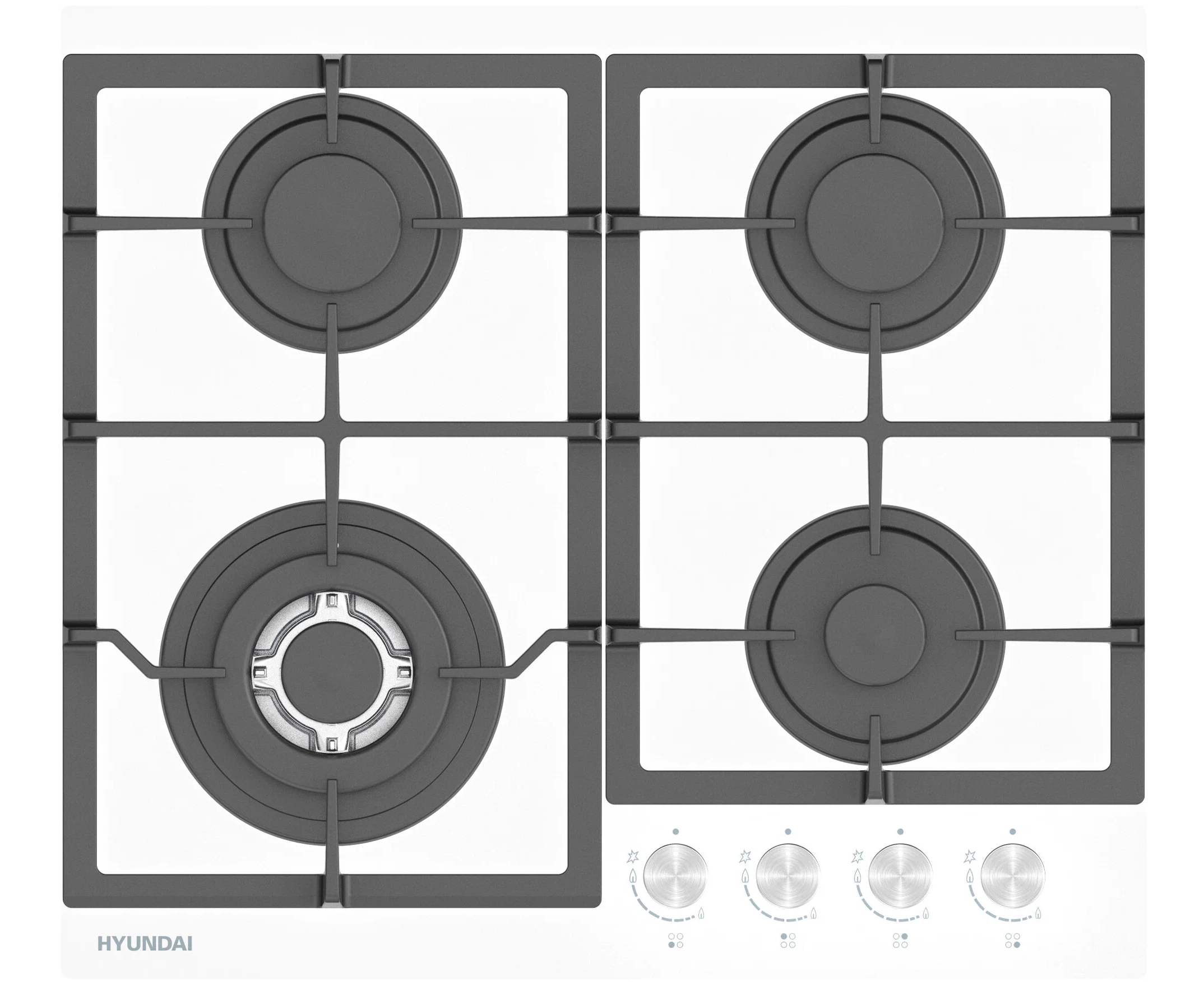 HYUNDAI