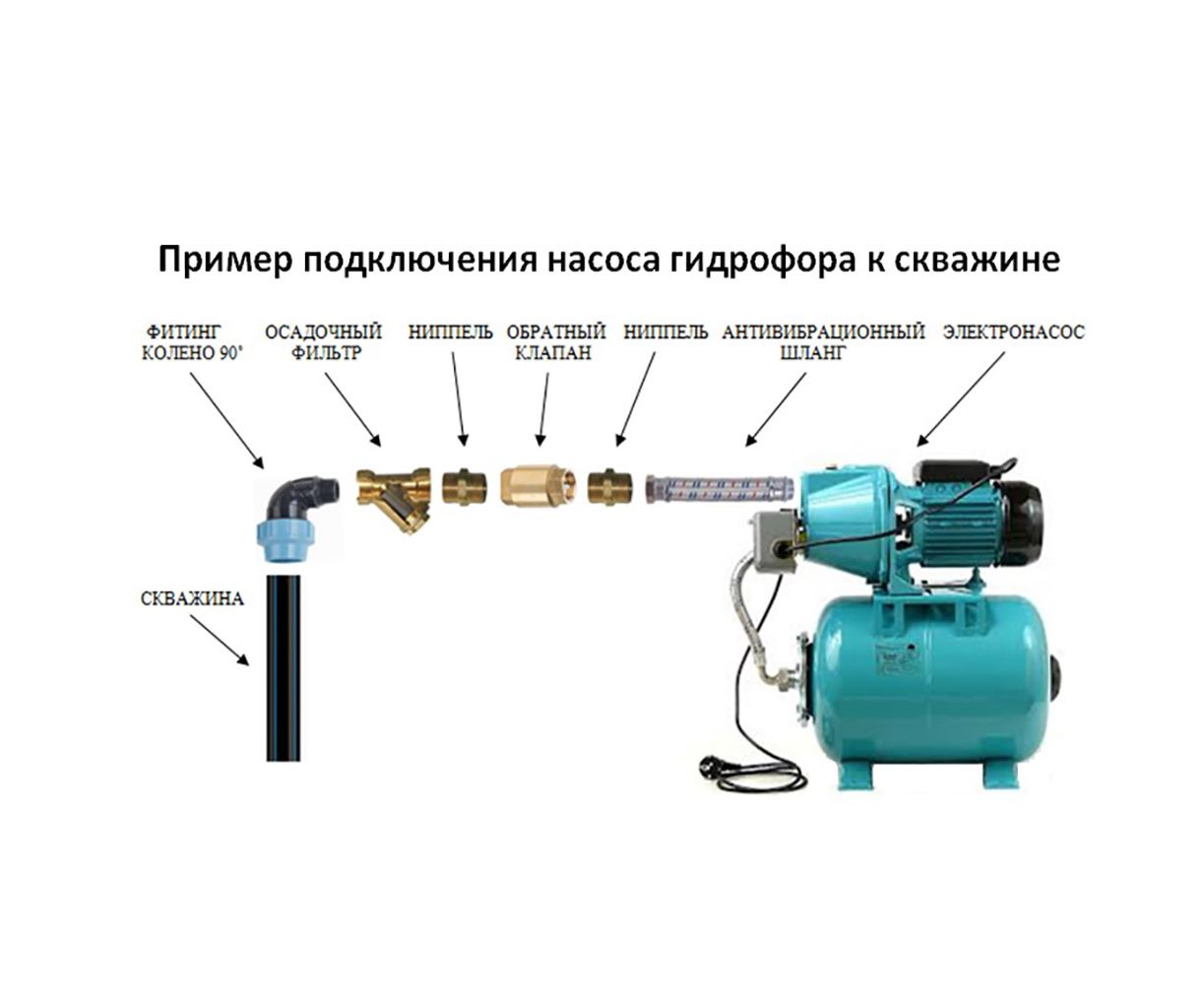 Пример подключения насоса гидрофора к скважине

ФИТИНГ КОЛЕНО 90°

ОСАДОЧНЫЙ ФИЛЬТР

НИППЕЛЬ

ОБРАТНЫЙ КЛАПАН

НИППЕЛЬ

АНТИВИБРАЦИОННЫЙ ШЛАНГ

ЭЛЕКТРОНАСОС

СКВАЖИНА