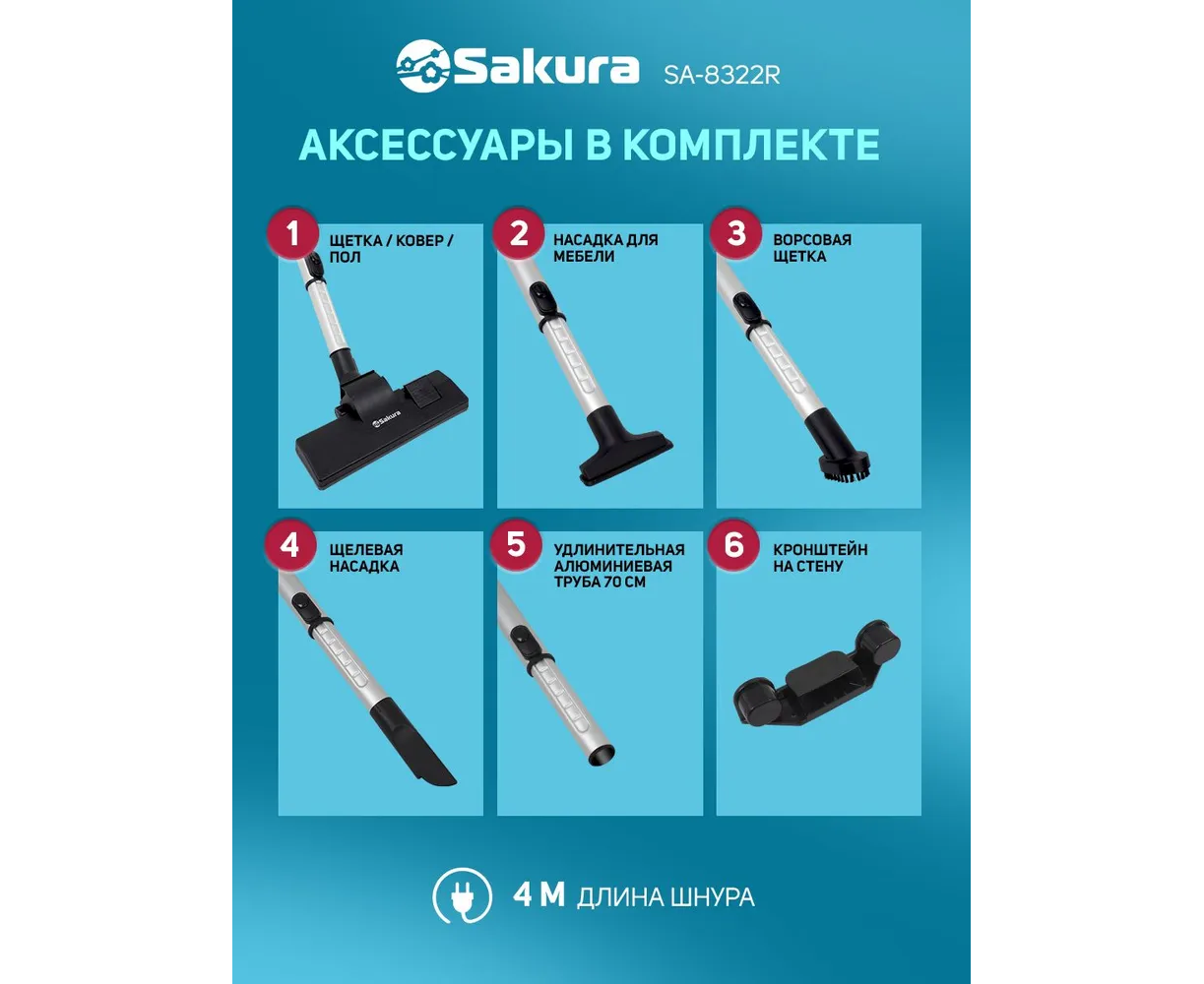 Sakura SA-8322R

АКСЕССУАРЫ В КОМПЛЕКТЕ

1 ЩЕТКА / КОВЕР / ПОЛ

Sakura

2 НАСАДКА ДЛЯ МЕБЕЛИ

3 ВОРСОВАЯ ЩЕТКА

4 ЩЕЛЕВАЯ НАСАДКА

5 УДЛИНИТЕЛЬНАЯ АЛЮМИНИЕВАЯ ТРУБА 70 СМ

6 КРОНШТЕЙН НА СТЕНУ

4 М ДЛИНА ШНУРА